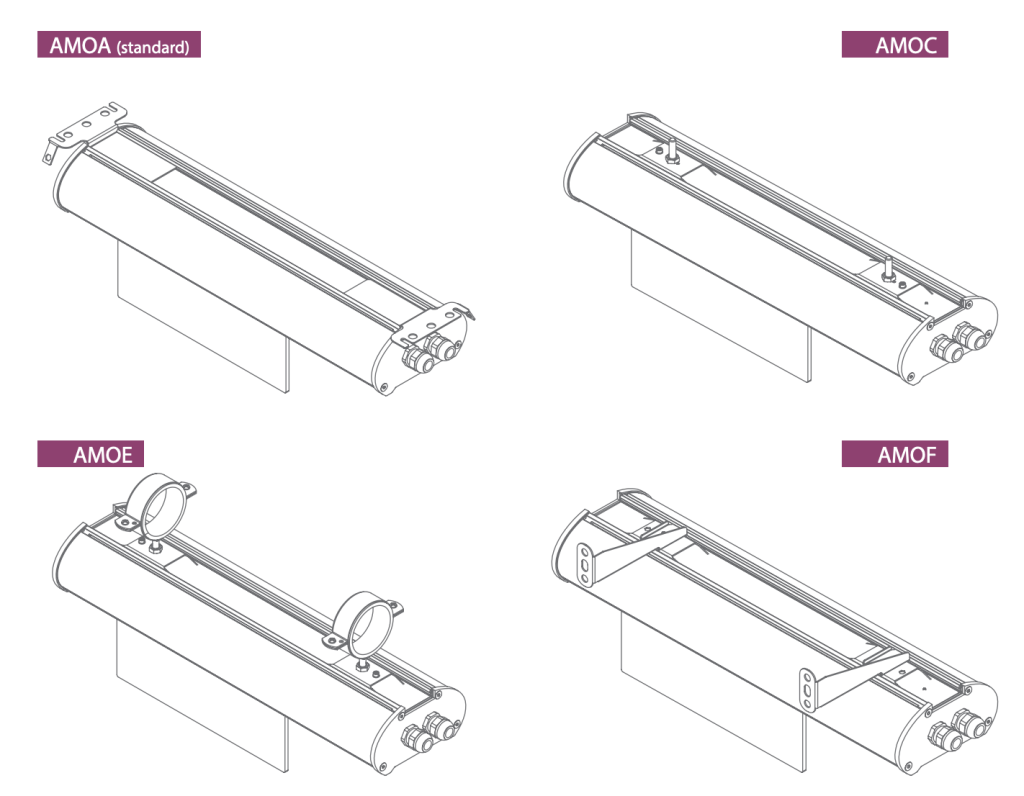 AMOA (standard)

AMOC

AMOE

AMOF